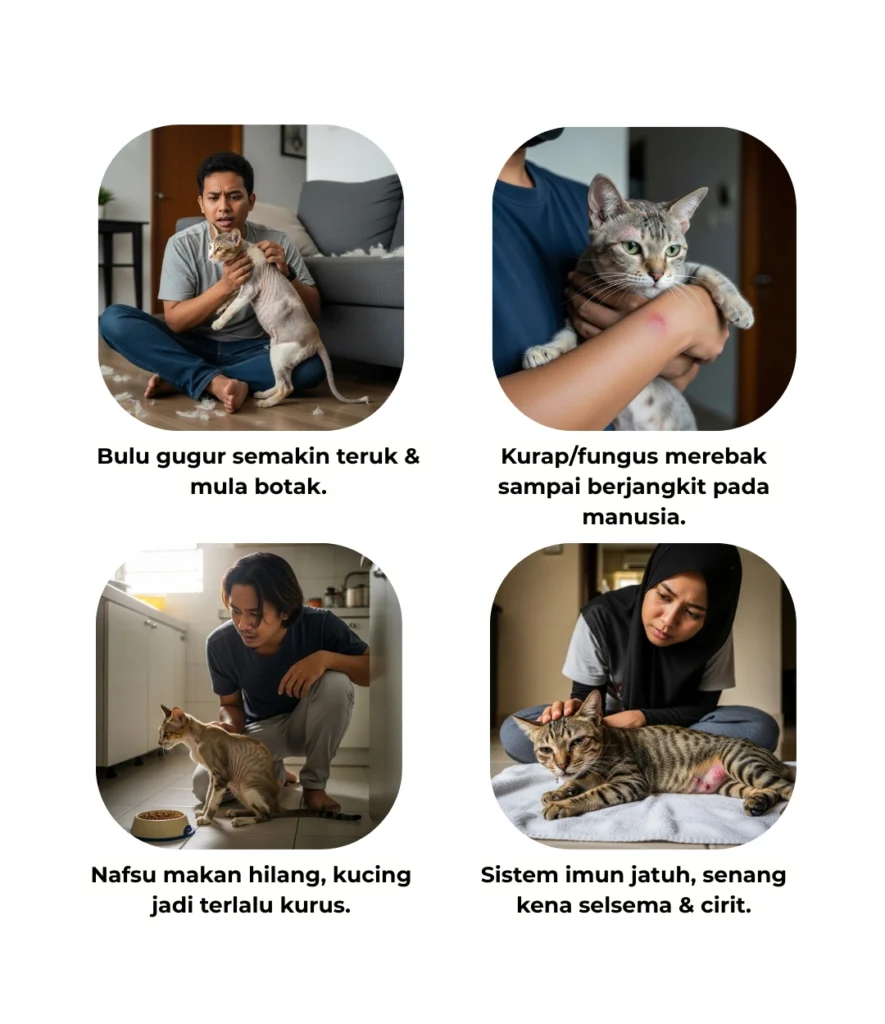 Bulu gugur semakin teruk & mula botak.

Kurap/fungus merebak sampai berjangkit pada manusia.

Nafsu makan hilang, kucing jadi terlalu kurus.

Sistem imun jatuh, senang kena selsema & cirit.